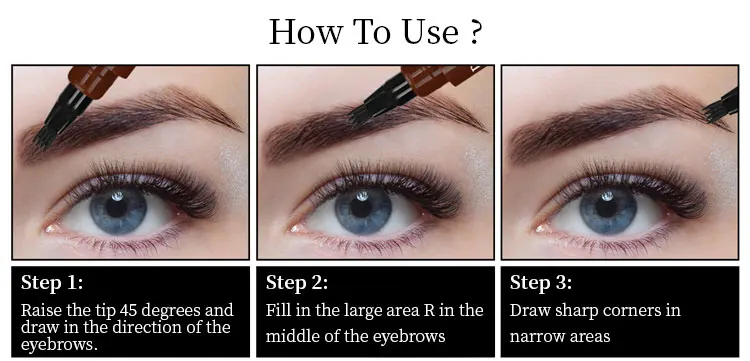 How To Use ?

Step 1:
Raise the tip 45 degrees and draw in the direction of the eyebrows.

Step 2:
Fill in the large area R in the middle of the eyebrows

Step 3:
Draw sharp corners in narrow areas