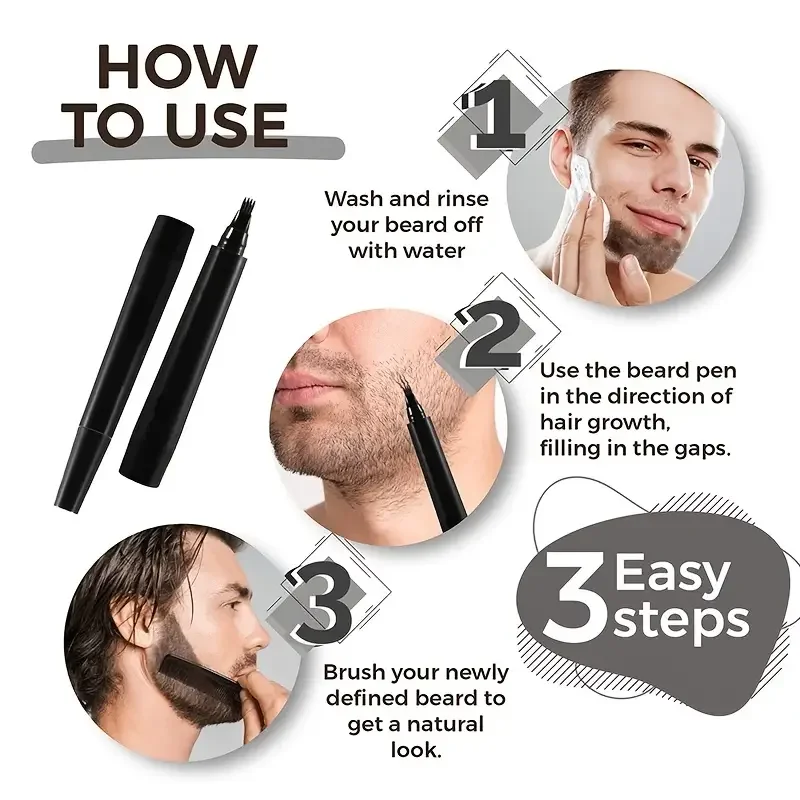 HOW TO USE

1

Wash and rinse your beard off with water

2

Use the beard pen in the direction of hair growth, filling in the gaps.

3

Brush your newly defined beard to get a natural look.

3 Easy steps