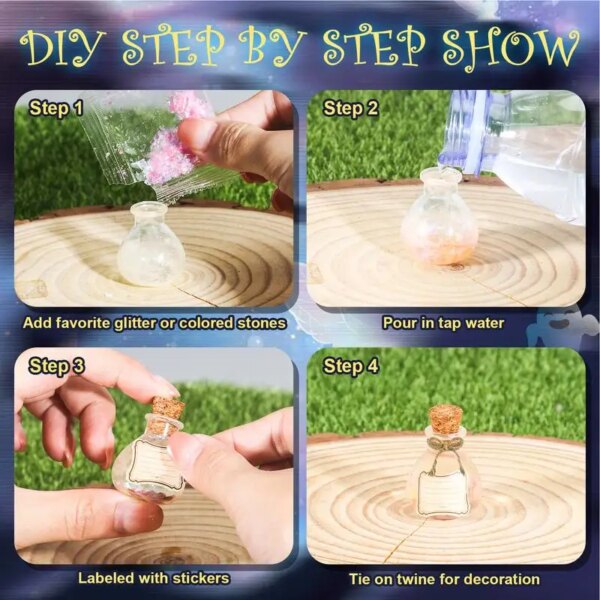 DIY STEP BY STEP SHOW

Step 1

Add favorite glitter or colored stones

Step 2

Pour in tap water

Step 3

Labeled with stickers

Step 4

Tie on twine for decoration